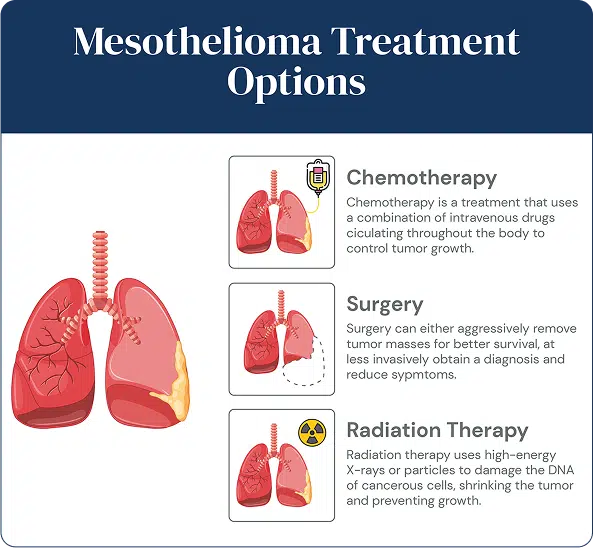 Mesothelioma Treatment Options

Chemotherapy

Chemotherapy is a treatment that uses a combination of intravenous drugs ciculating throughout the body to control tumor growth.

Surgery

Surgery can either aggressively remove tumor masses for better survival, at less invasively obtain a diagnosis and reduce sypmtoms.

Radiation Therapy

Radiation therapy uses high-energy X-rays or particles to damage the DNA of cancerous cells, shrinking the tumor and preventing growth.